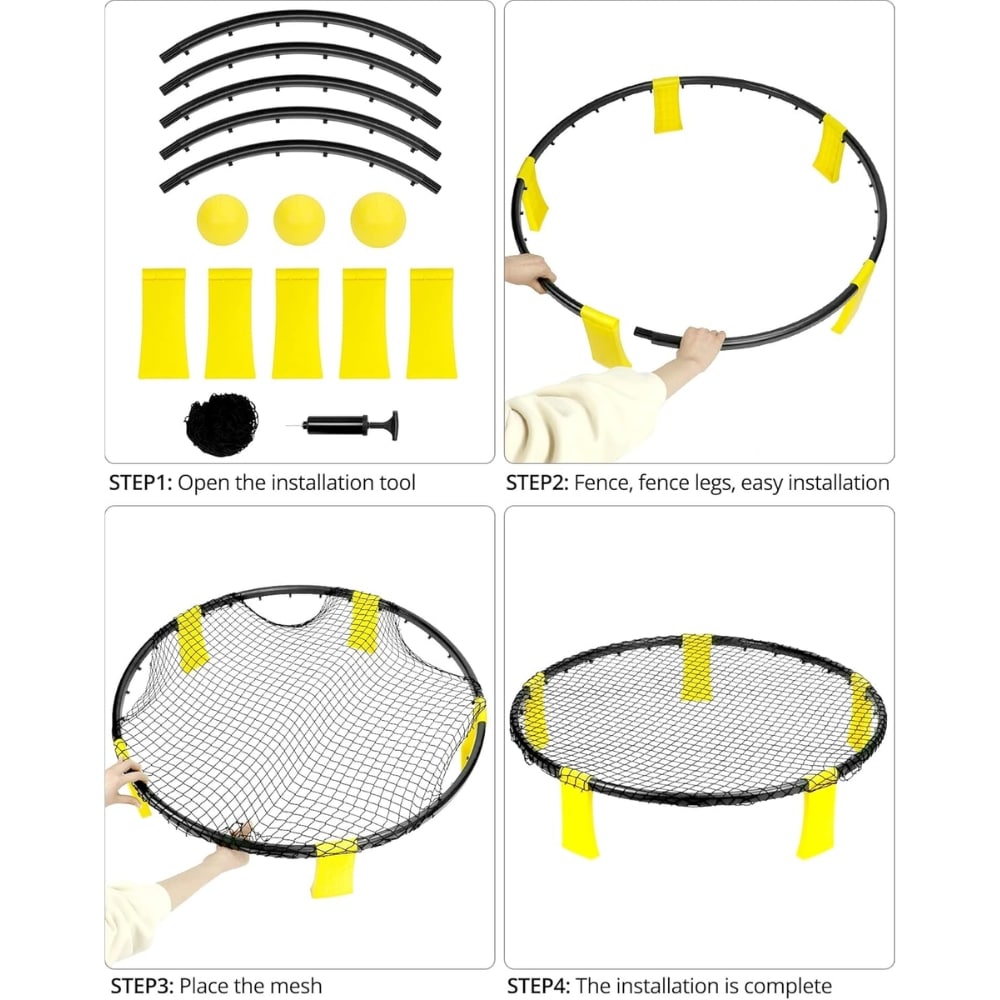 STEP1: Open the installation tool

STEP2: Fence, fence legs, easy installation

STEP3: Place the mesh

STEP4: The installation is complete