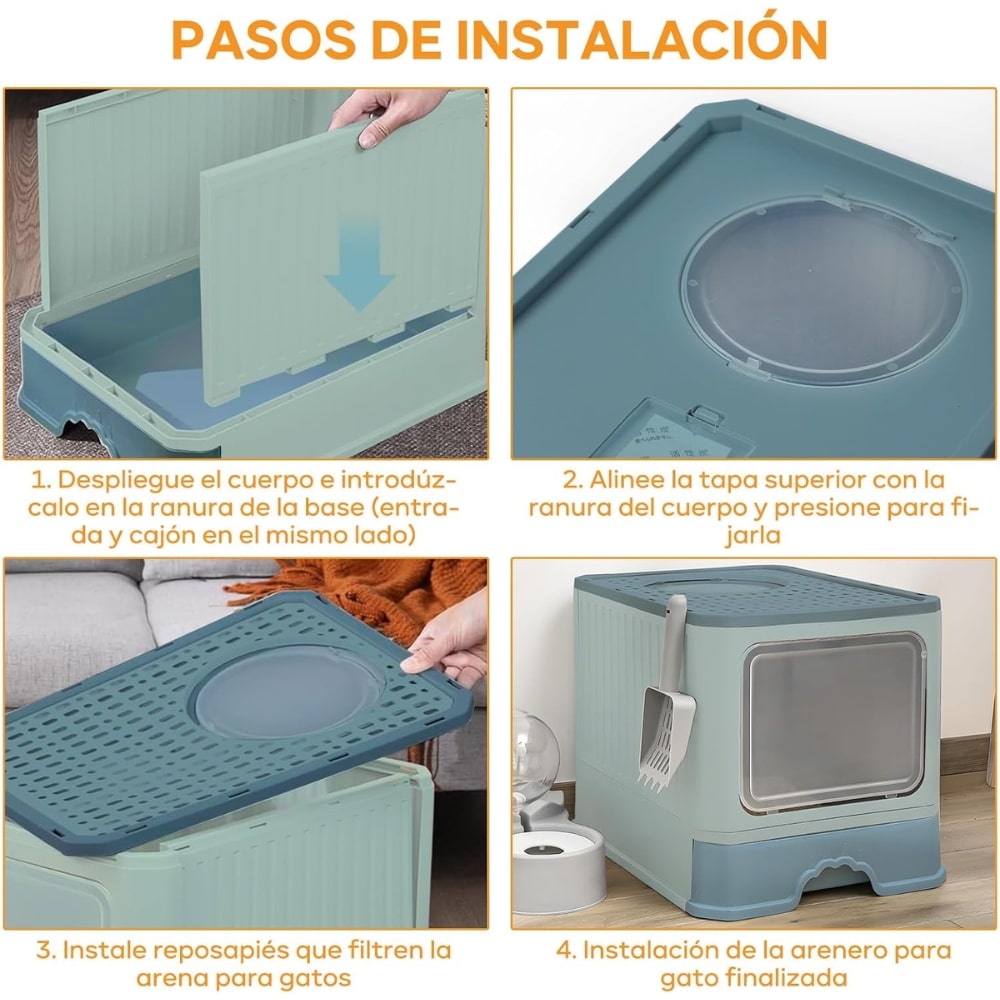 PASOS DE INSTALACIÓN

1. Despliegue el cuerpo e introdúzcalo en la ranura de la base (entrada y cajón en el mismo lado)

2. Alinee la tapa superior con la ranura del cuerpo y presione para fijarla

3. Instale reposapiés que filtren la arena para gatos

4. Instalación de la arenero para gato finalizada