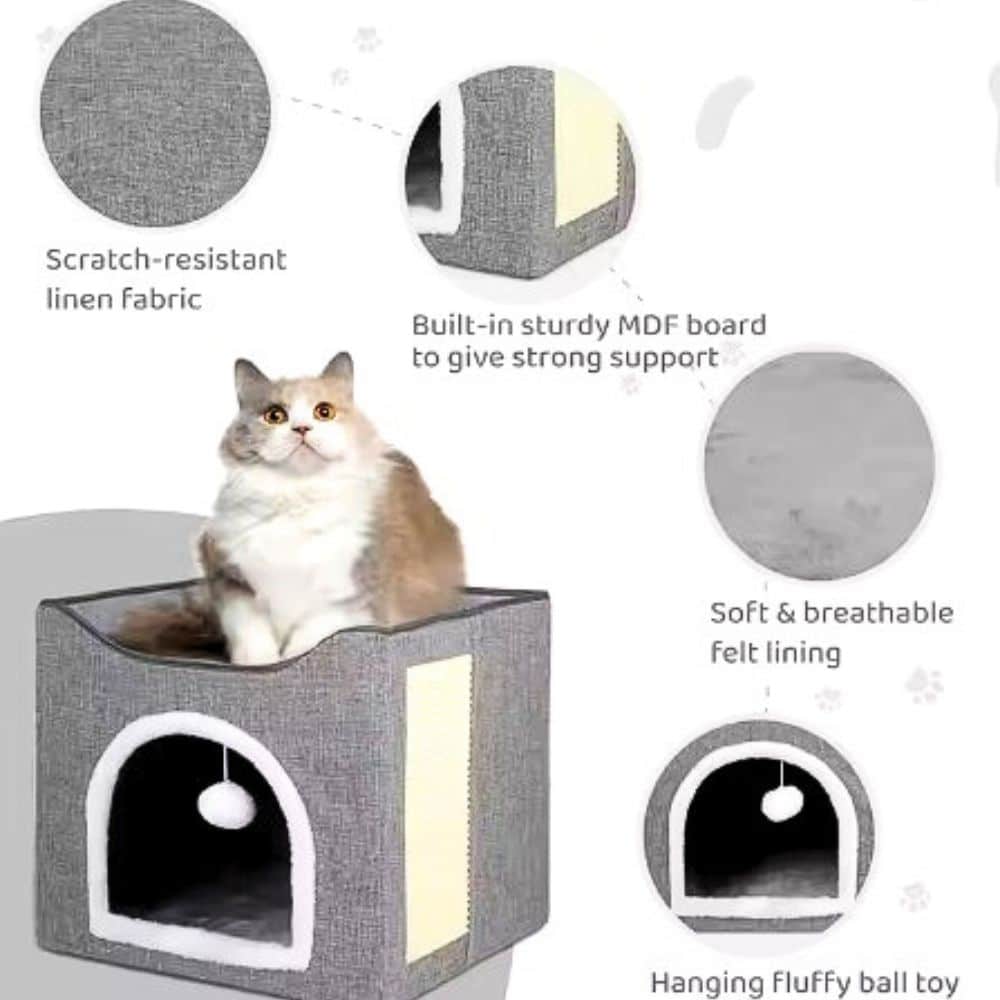 Scratch-resistant linen fabric

Built-in sturdy MDF board to give strong support

Soft & breathable felt lining

Hanging fluffy ball toy