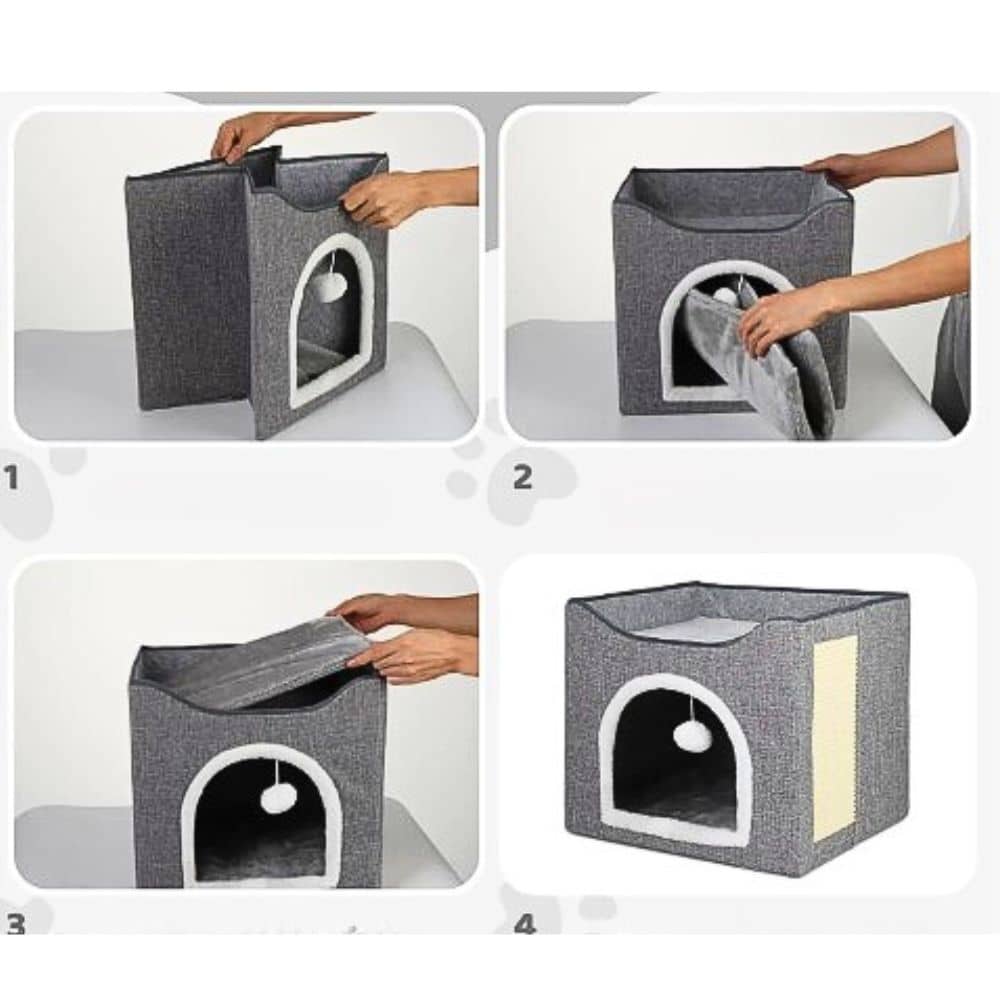 1

2

3

4