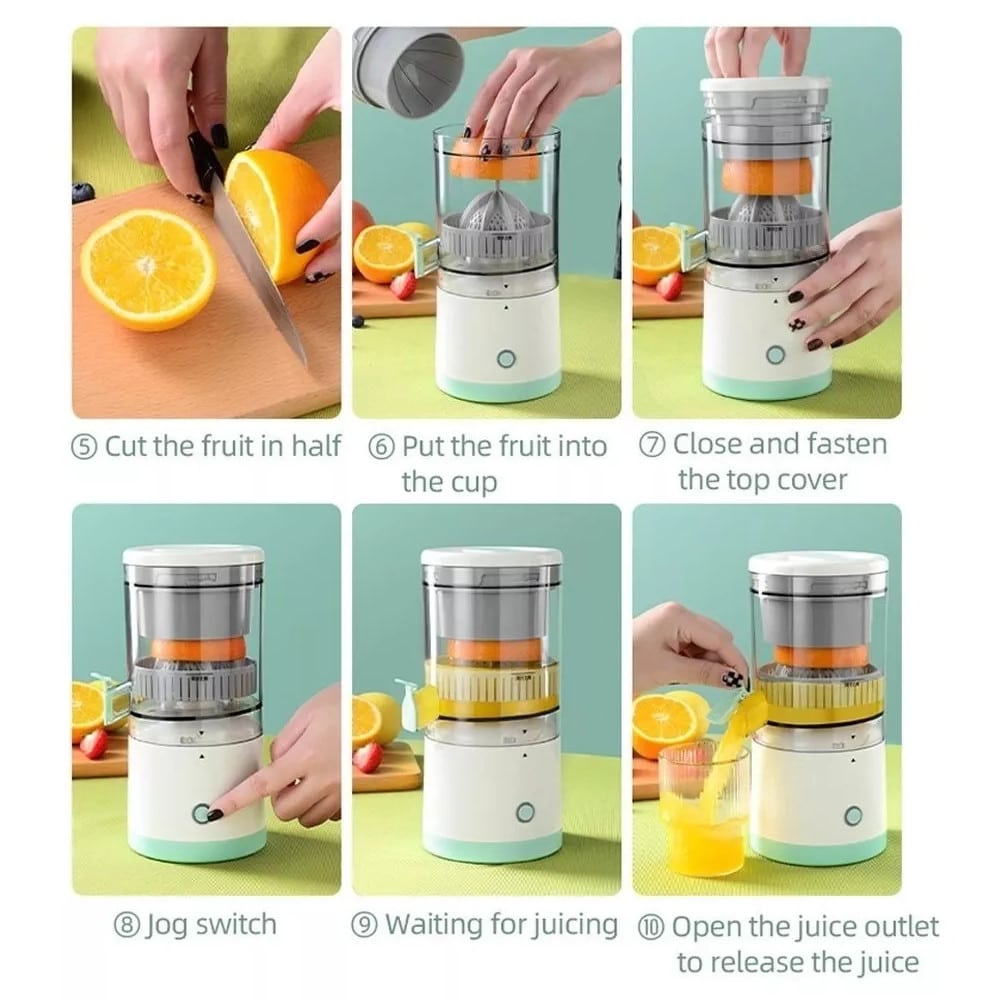 ⑤ Cut the fruit in half

⑥ Put the fruit into the cup

⑦ Close and fasten the top cover

⑧ Jog switch

⑨ Waiting for juicing

⑩ Open the juice outlet to release the juice