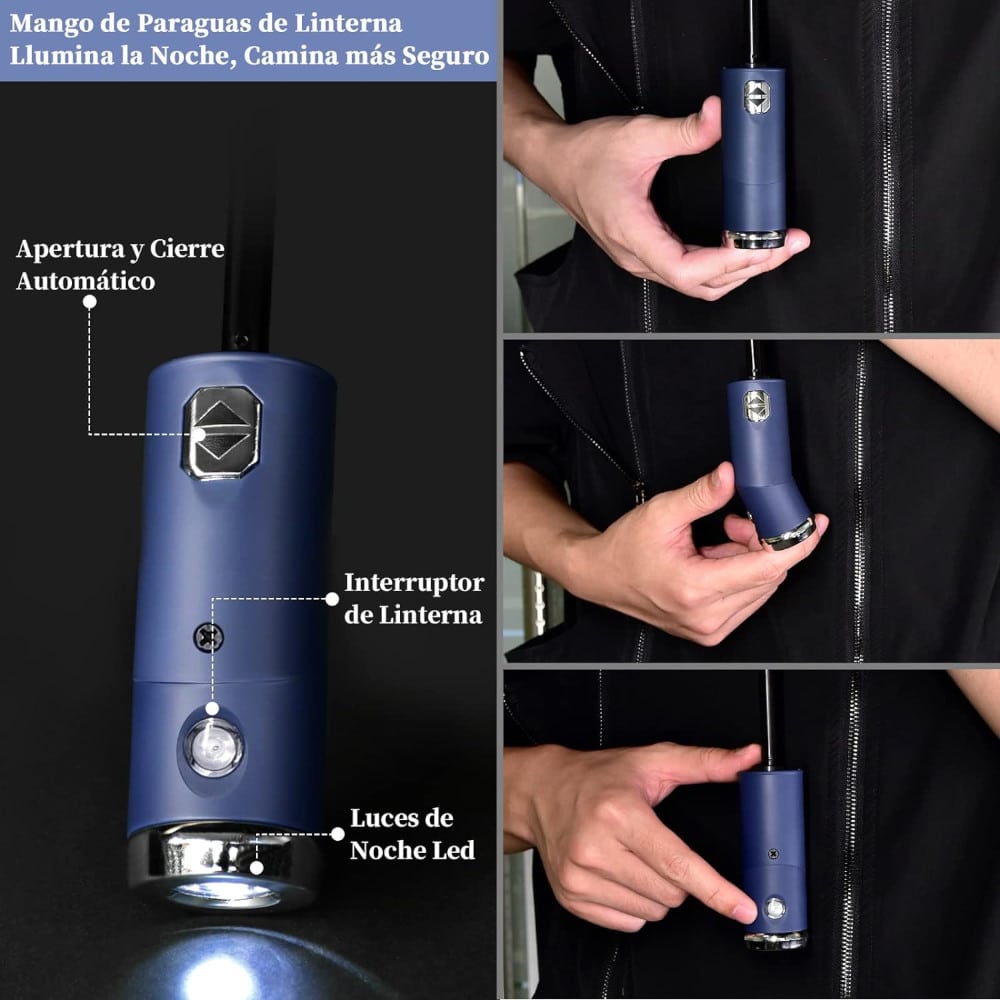 Mango de Paraguas de Linterna
Llumina la Noche, Camina más Seguro

Apertura y Cierre Automático

Interruptor de Linterna

Luces de Noche Led