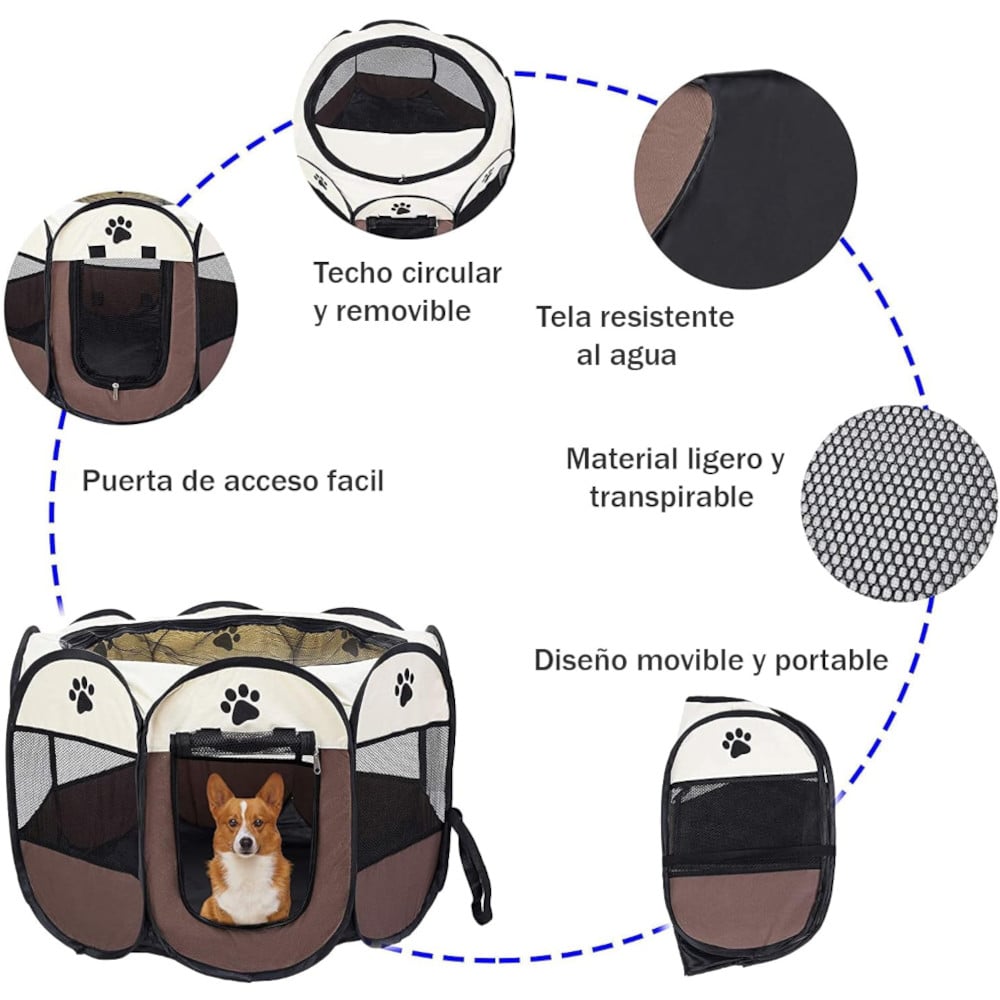 Techo circular y removible

Tela resistente al agua

Puerta de acceso facil

Material ligero y transpirable

Diseño movible y portable