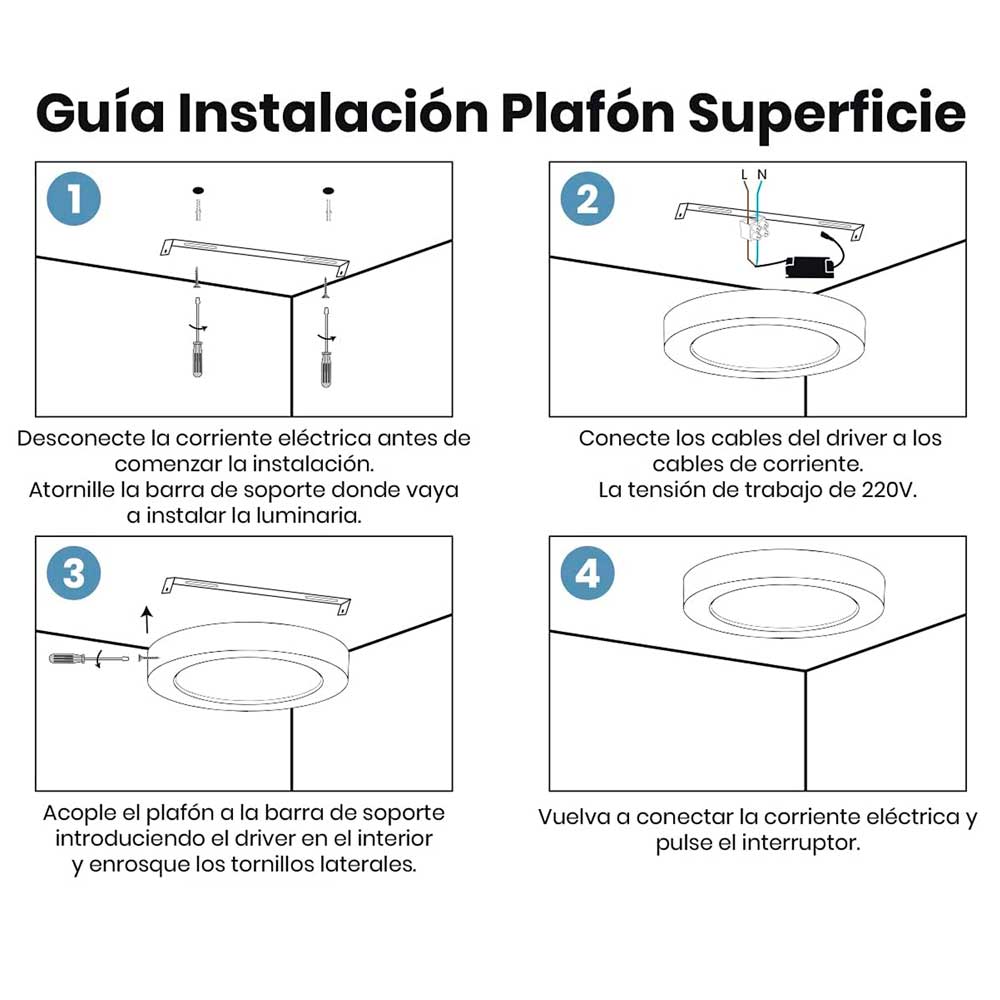 Guía Instalación Plafón Superficie

1

Desconecte la corriente eléctrica antes de comenzar la instalación.
Atornille la barra de soporte donde vaya a instalar la luminaria.

2

L N

Conecte los cables del driver a los cables de corriente.
La tensión de trabajo de 220V.

3

Acople el plafón a la barra de soporte introduciendo el driver en el interior y enrosque los tornillos laterales.

4

Vuelva a conectar la corriente eléctrica y pulse el interruptor.