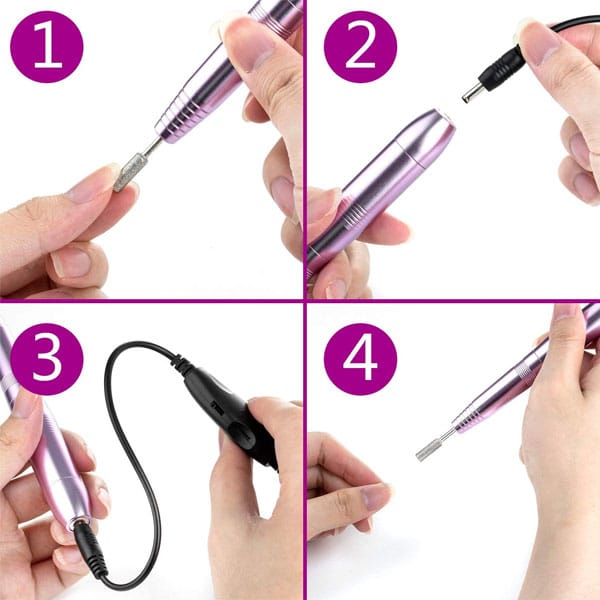 1

2

3

4