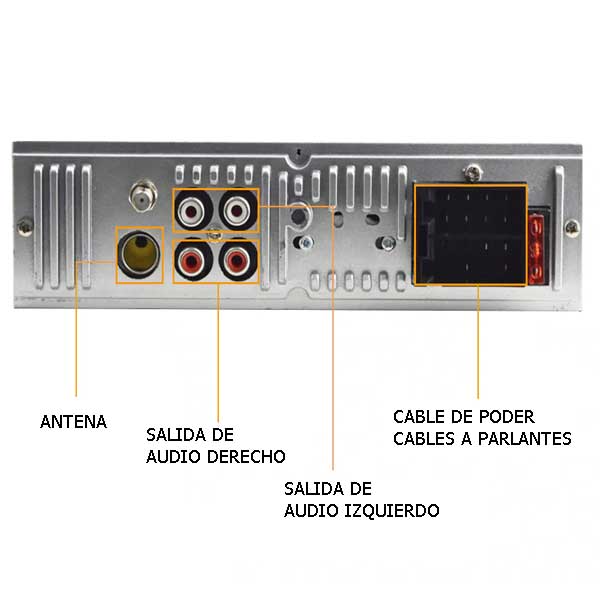 ANTENA

SALIDA DE
AUDIO DERECHO

SALIDA DE
AUDIO IZQUIERDO

CABLE DE PODER
CABLES A PARLANTES