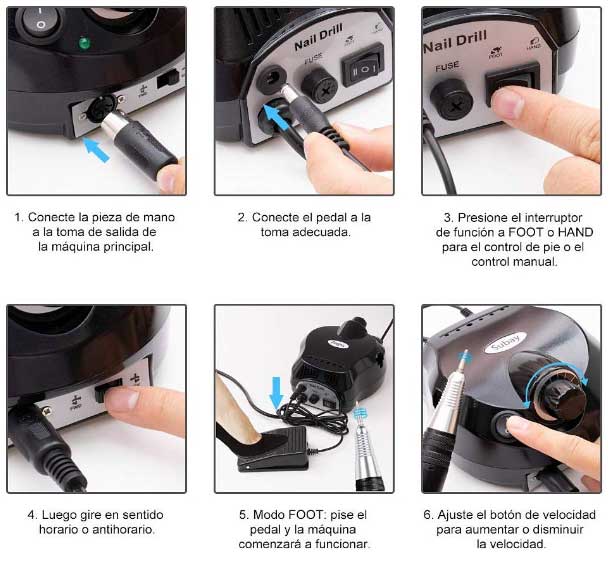 Nail Drill
FUSE

Nail Drill
FUSE
FOOT
HAND

1. Conecte la pieza de mano a la toma de salida de la máquina principal.

2. Conecte el pedal a la toma adecuada.

3. Presione el interruptor de función a FOOT o HAND para el control de pie o el control manual.

FWD

Subay

4. Luego gire en sentido horario o antihorario.

5. Modo FOOT: pise el pedal y la máquina comenzará a funcionar.

6. Ajuste el botón de velocidad para aumentar o disminuir la velocidad.